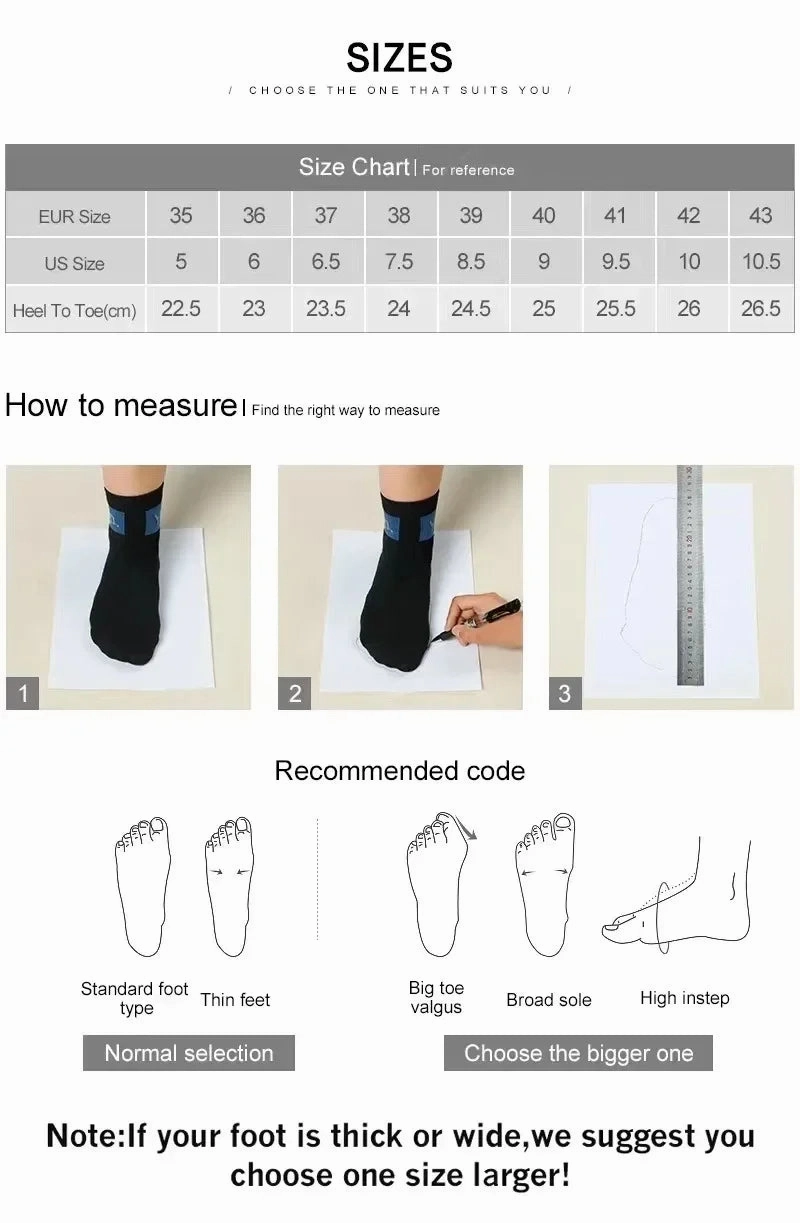 SIZES

/ CHOOSE THE ONE THAT SUITS YOU /

Size Chart | For reference

| EUR Size | 35 | 36 | 37 | 38 | 39 | 40 | 41 | 42 | 43 |
|---|---|---|---|---|---|---|---|---|---|
| US Size | 5 | 6 | 6.5 | 7.5 | 8.5 | 9 | 9.5 | 10 | 10.5 |
| Heel To Toe(cm) | 22.5 | 23 | 23.5 | 24 | 24.5 | 25 | 25.5 | 26 | 26.5 |

How to measure | Find the right way to measure

1

2

3

Recommended code

Standard foot type

Thin feet

Big toe valgus

Broad sole

High instep

Normal selection

Choose the bigger one

Note:If your foot is thick or wide,we suggest you choose one size larger!