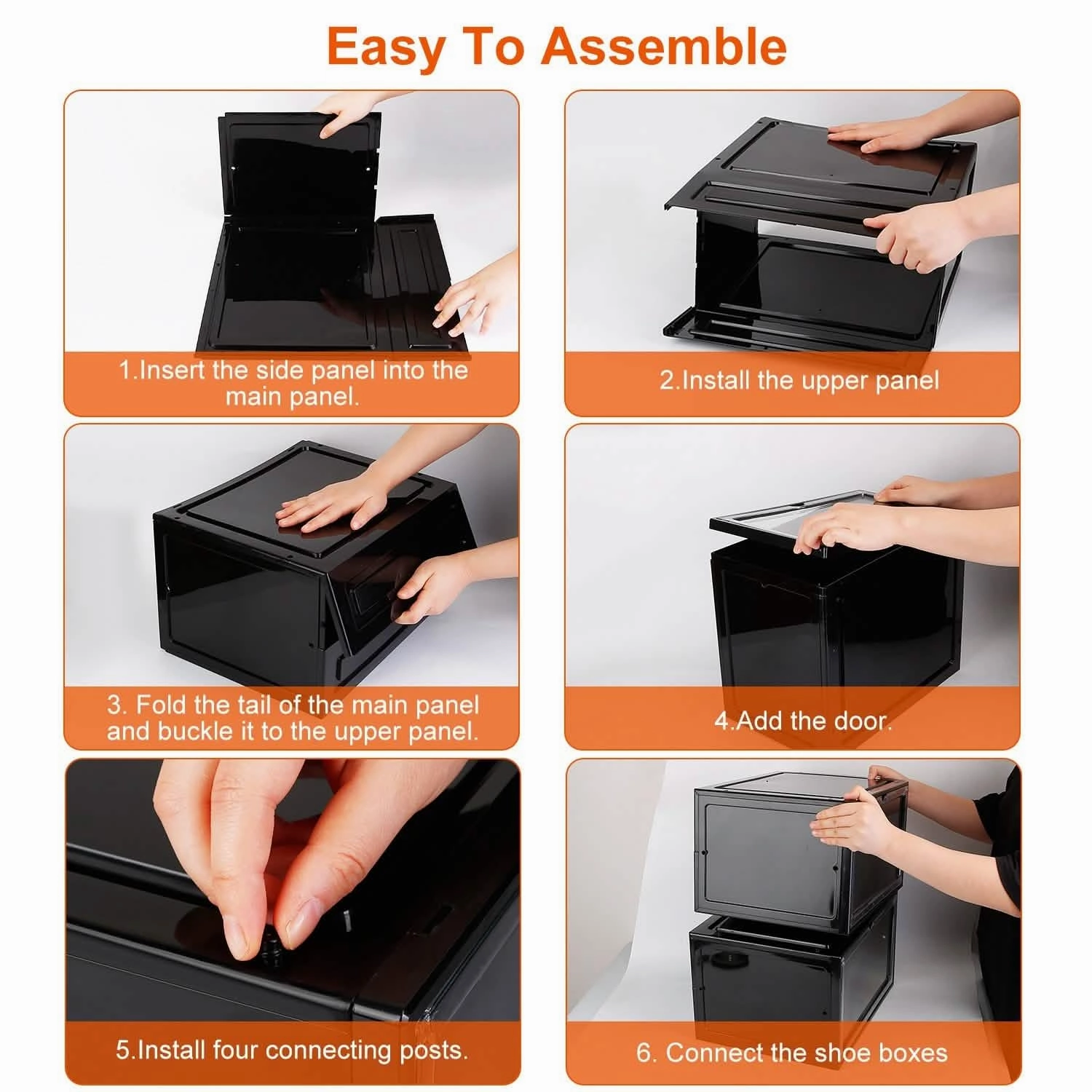 Easy To Assemble

1.Insert the side panel into the main panel.

2.Install the upper panel

3. Fold the tail of the main panel and buckle it to the upper panel.

4.Add the door.

5.Install four connecting posts.

6. Connect the shoe boxes